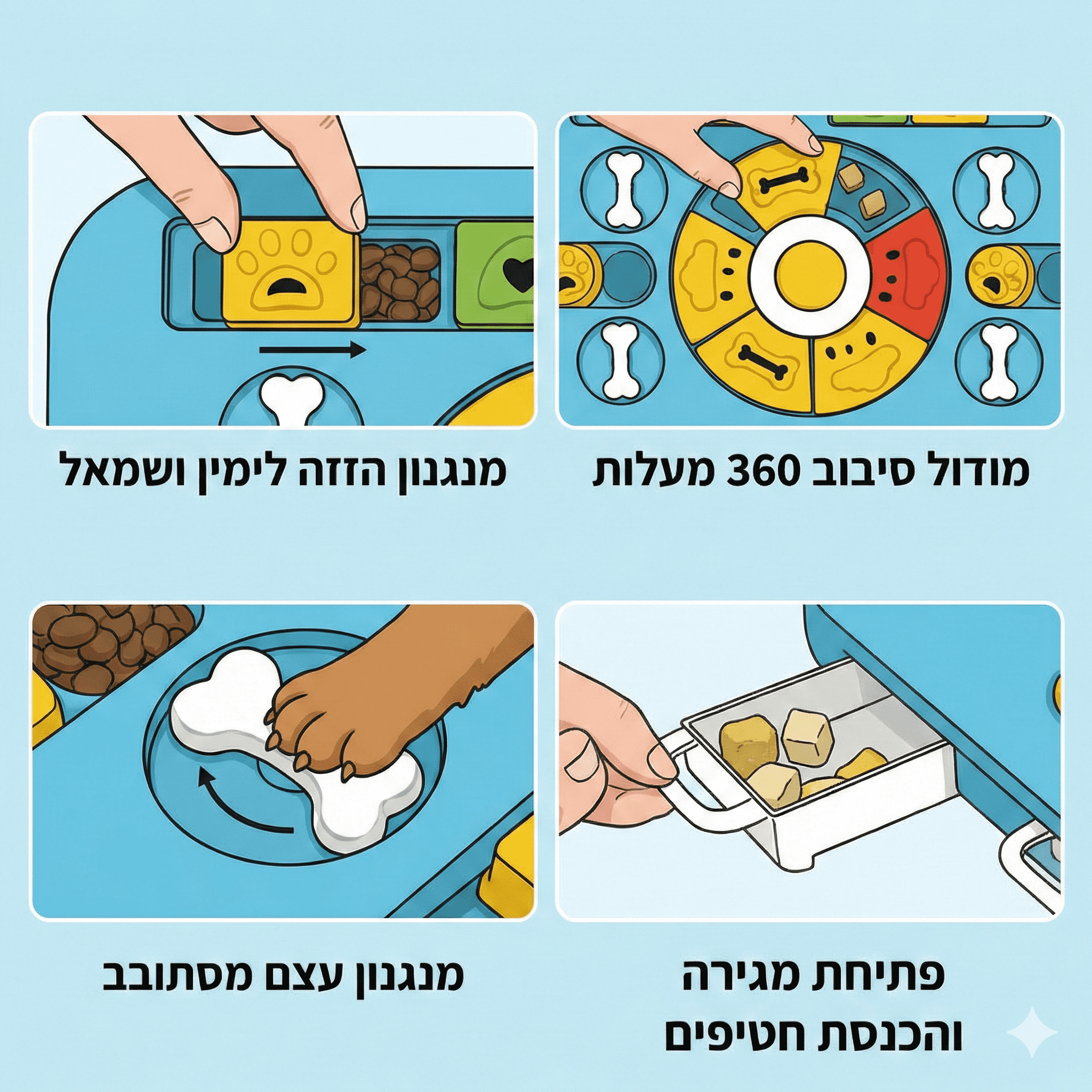 מודול סיבוב 360 מעלות

מנגנון הזזה לימין ושמאל

פתיחת מגירה והכנסת חטיפים

מנגנון עצם מסתובב