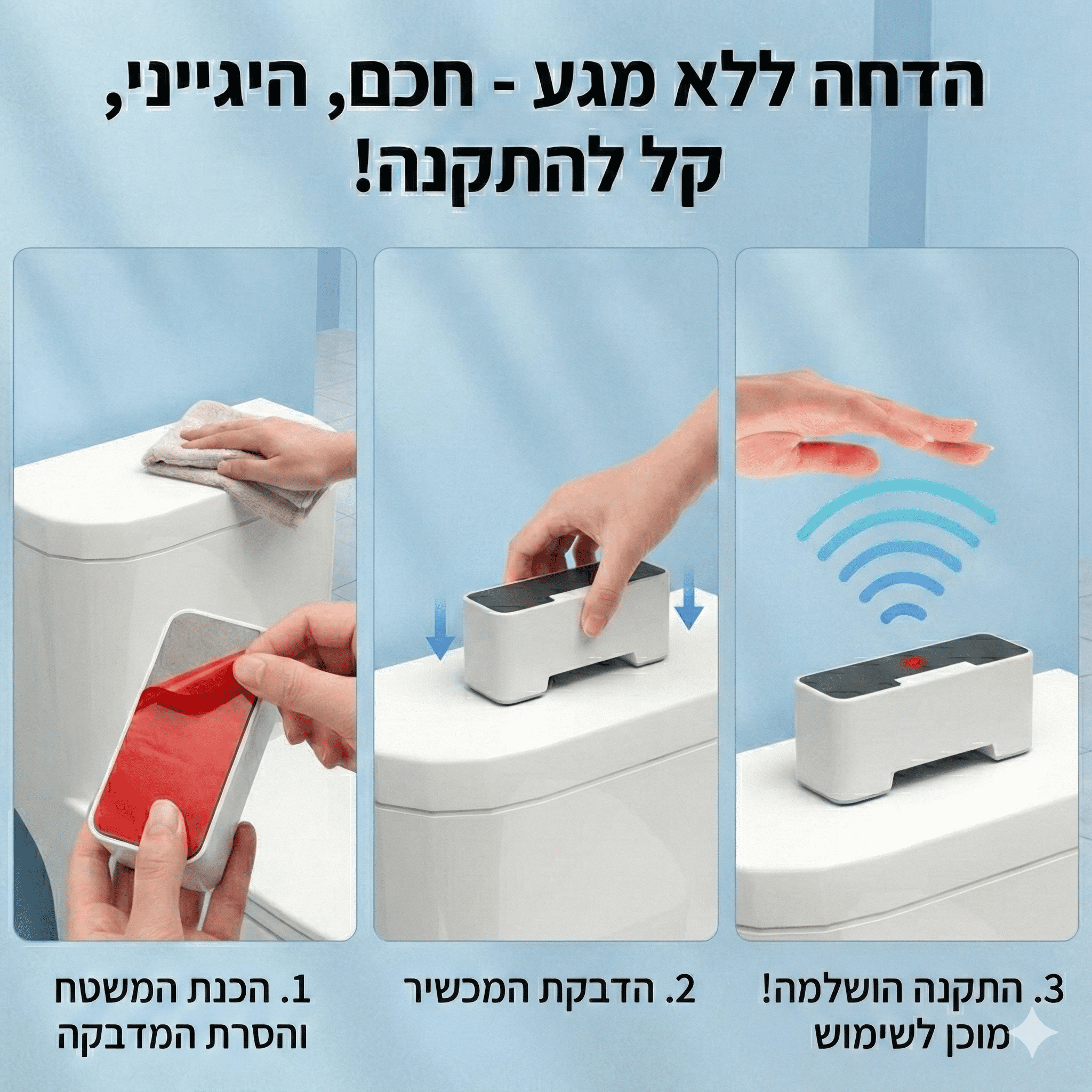 הדחה ללא מגע - חכם, היגייני, קל להתקנה!

1. הכנת המשטח והסרת המדבקה

2. הדבקת המכשיר

3. התקנה הושלמה! מוכן לשימוש