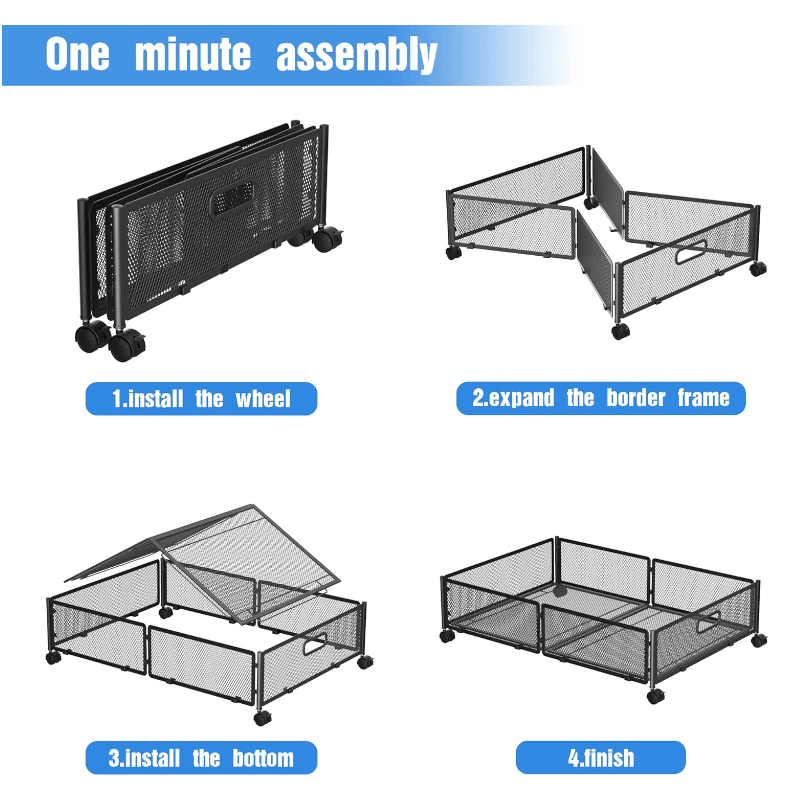 One minute assembly

1.install the wheel

2.expand the border frame

3.install the bottom

4.finish