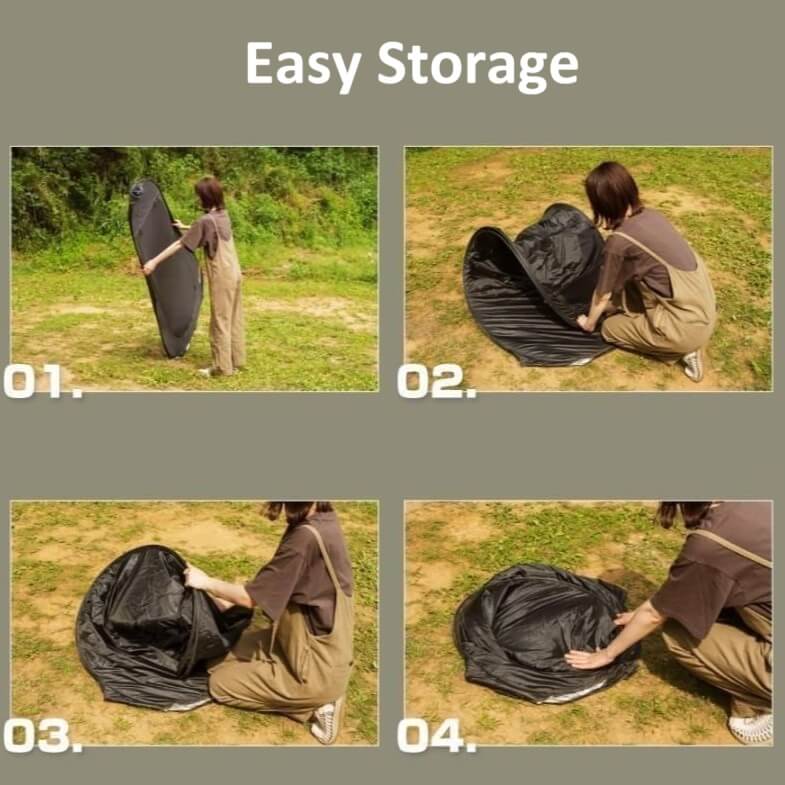 Easy Storage

01.

02.

03.

04.