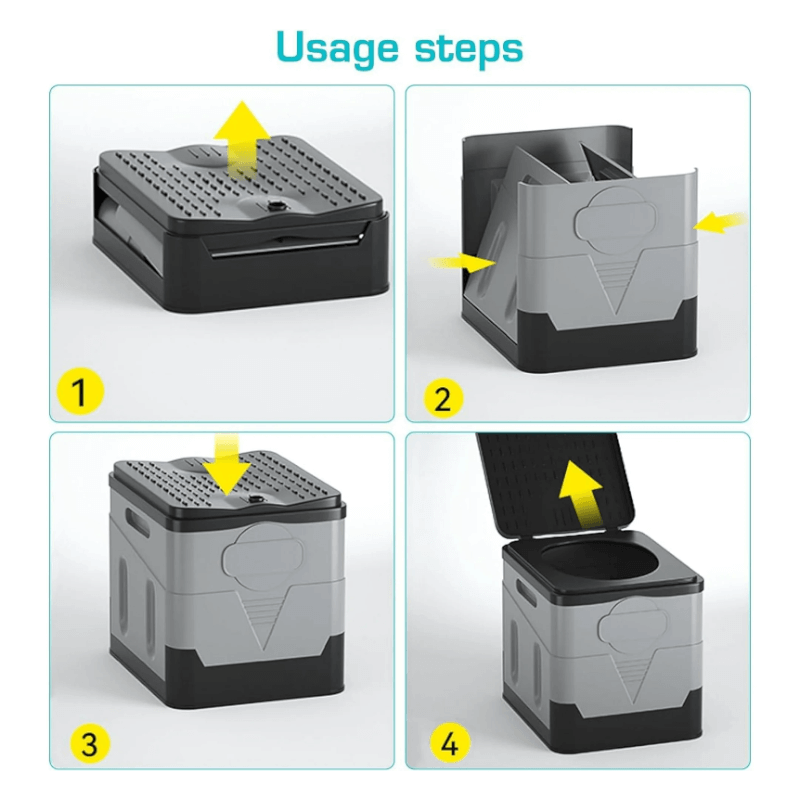 Usage steps

1

2

3

4