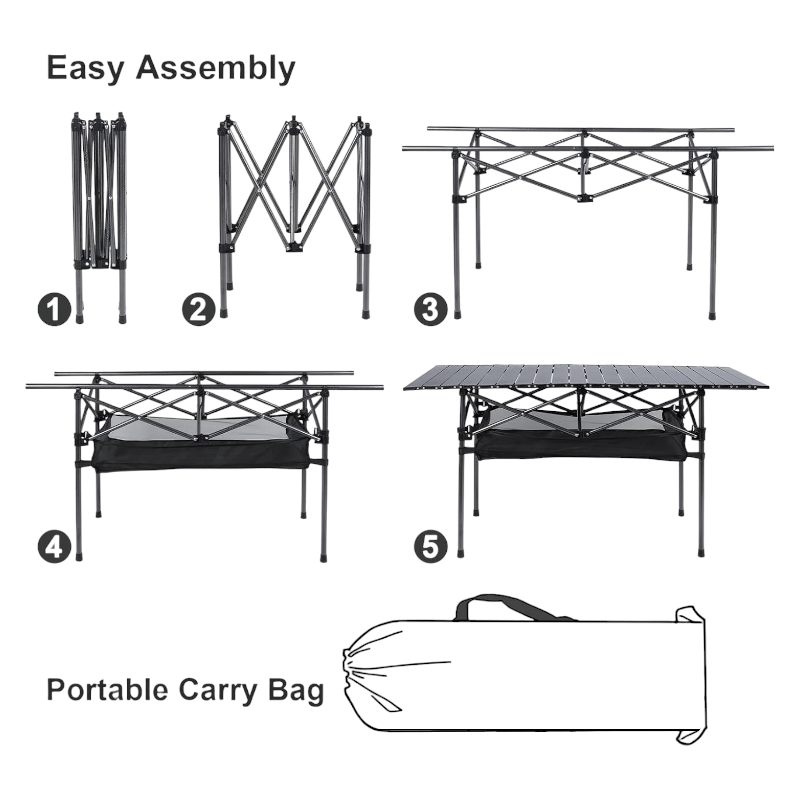 Easy Assembly

1

2

3

4

5

Portable Carry Bag