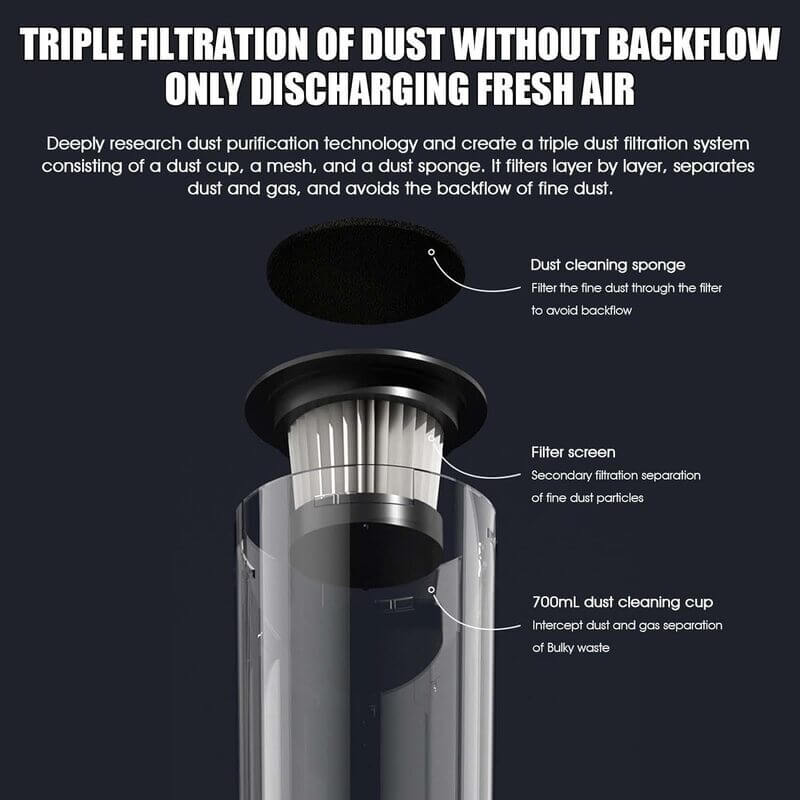 TRIPLE FILTRATION OF DUST WITHOUT BACKFLOW ONLY DISCHARGING FRESH AIR

Deeply research dust purification technology and create a triple dust filtration system consisting of a dust cup, a mesh, and a dust sponge. It filters layer by layer, separates dust and gas, and avoids the backflow of fine dust.

Dust cleaning sponge
Filter the fine dust through the filter to avoid backflow

Filter screen
Secondary filtration separation of fine dust particles

700mL dust cleaning cup
Intercept dust and gas separation of Bulky waste