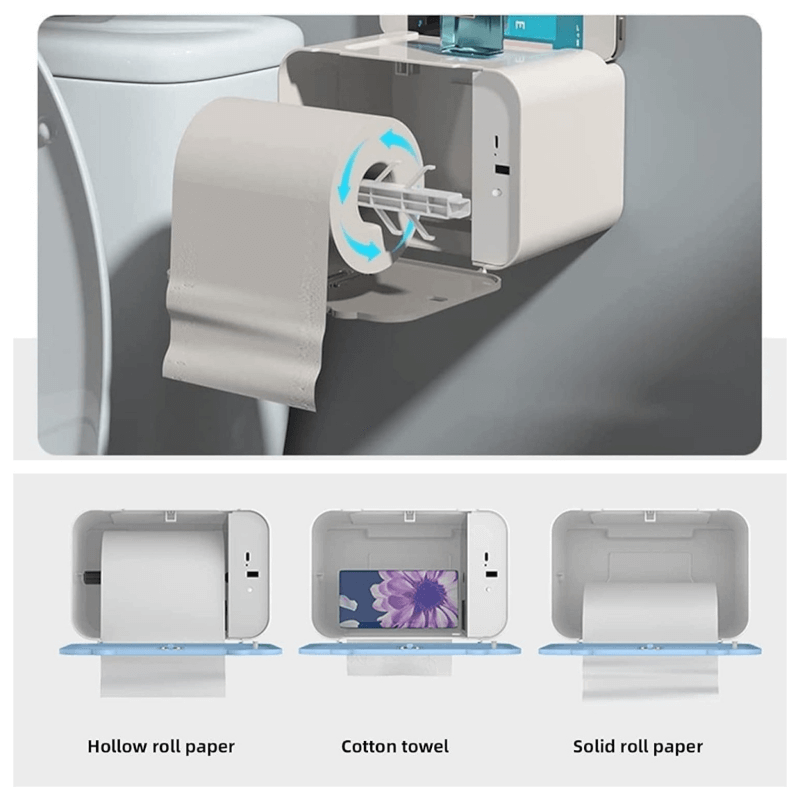 Hollow roll paper

Cotton towel

Solid roll paper