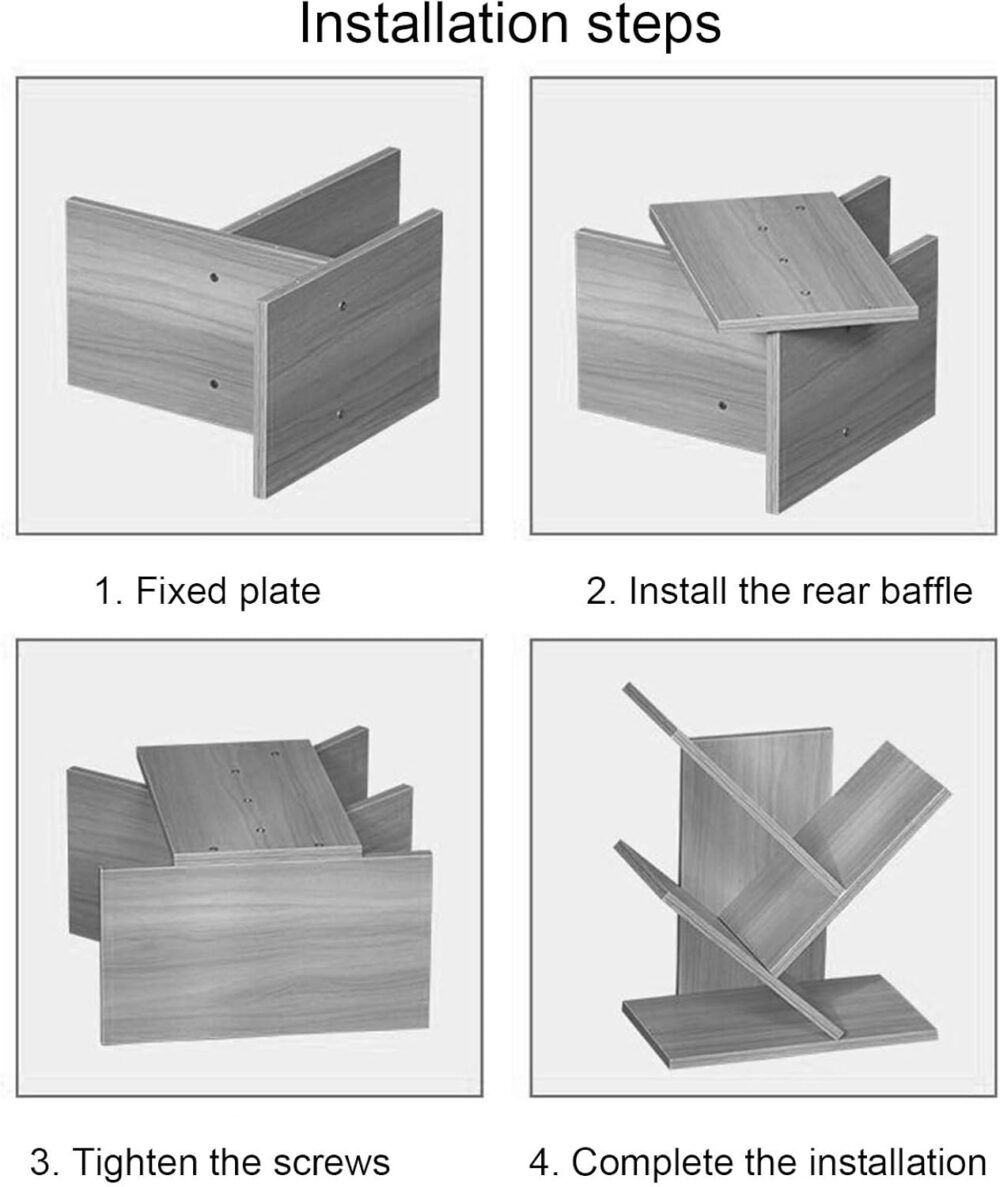 Installation steps

1. Fixed plate

2. Install the rear baffle

3. Tighten the screws

4. Complete the installation