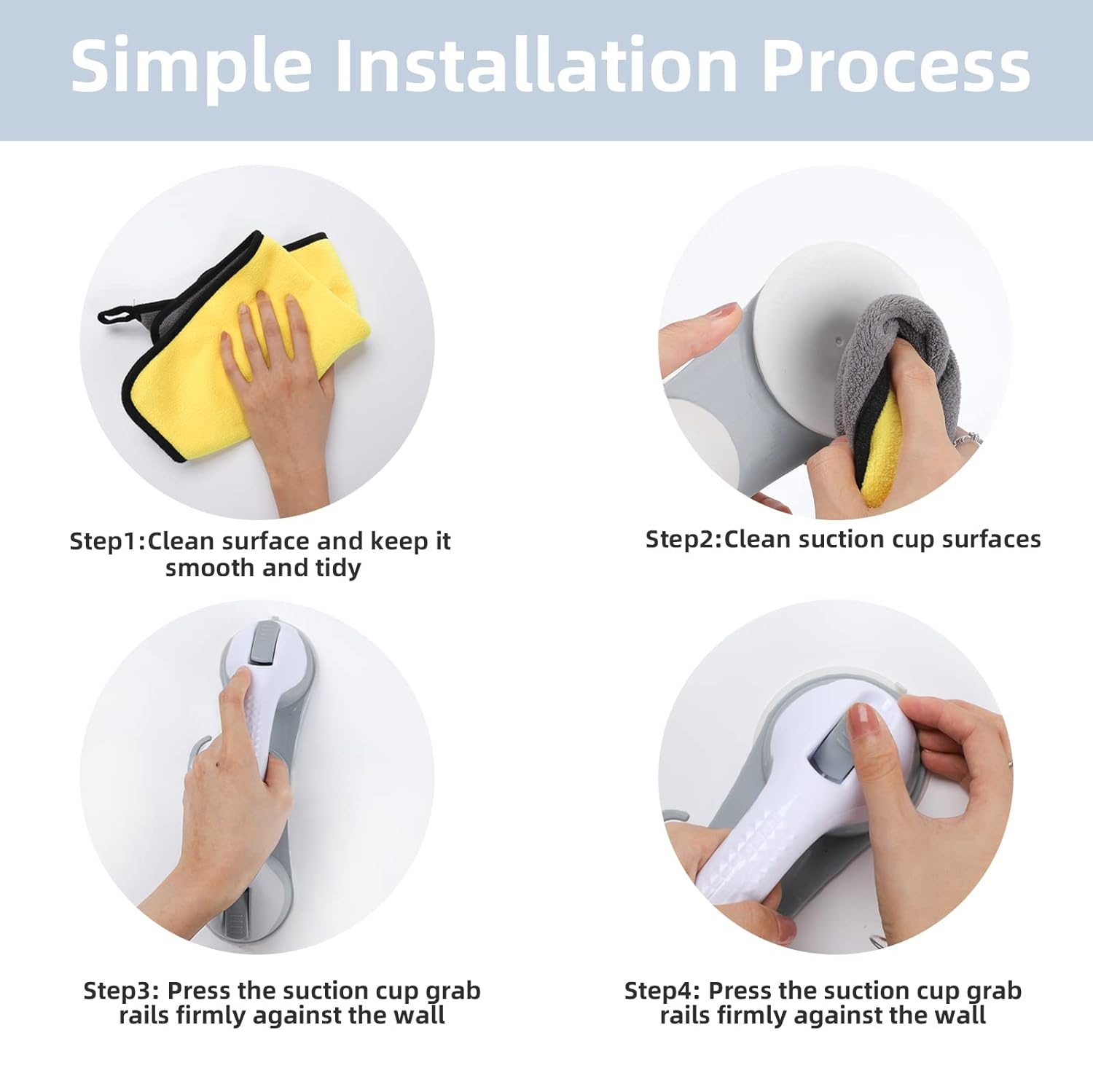 Simple Installation Process

Step1:Clean surface and keep it smooth and tidy

Step2:Clean suction cup surfaces

Step3: Press the suction cup grab rails firmly against the wall

Step4: Press the suction cup grab rails firmly against the wall