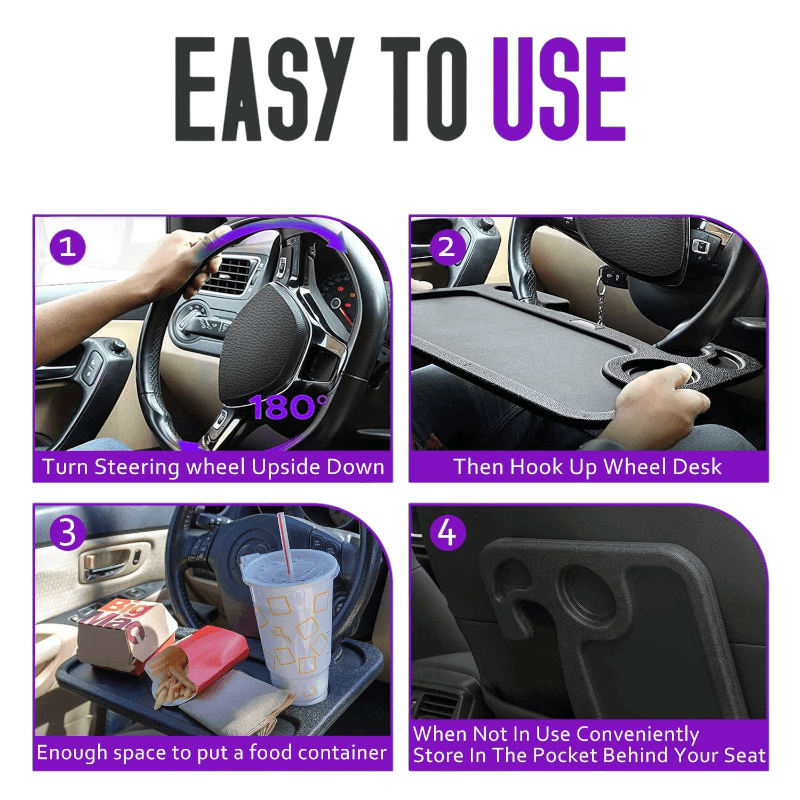 EASY TO USE

1

180°

Turn Steering wheel Upside Down

2

Then Hook Up Wheel Desk

3

Big Mac

Enough space to put a food container

4

When Not In Use Conveniently Store In The Pocket Behind Your Seat